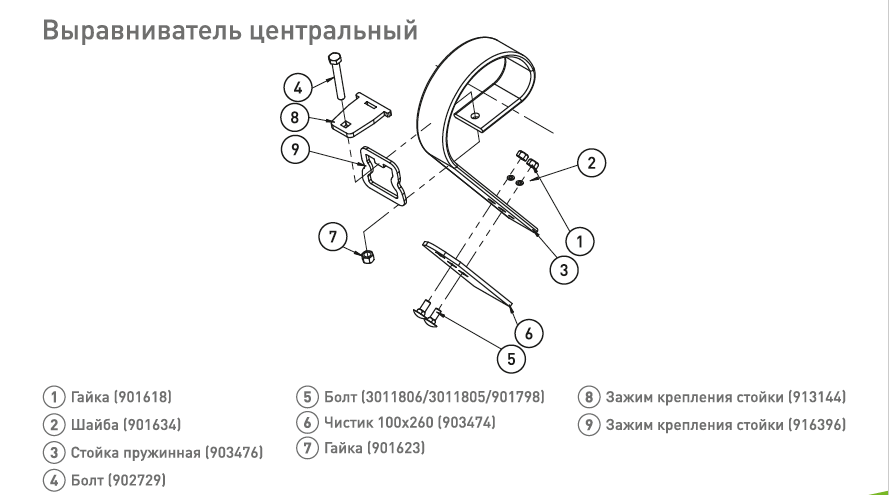 Выравниватель центральный

4
8
9
7
2
1
3
6
5

1 Гайка (901618)
2 Шайба (901634)
3 Стойка пружинная (903476)
4 Болт (902729)

5 Болт (3011806/3011805/901798)
6 Чистик 100х260 (903474)
7 Гайка (901623)

8 Зажим крепления стойки (913144)
9 Зажим крепления стойки (916396)